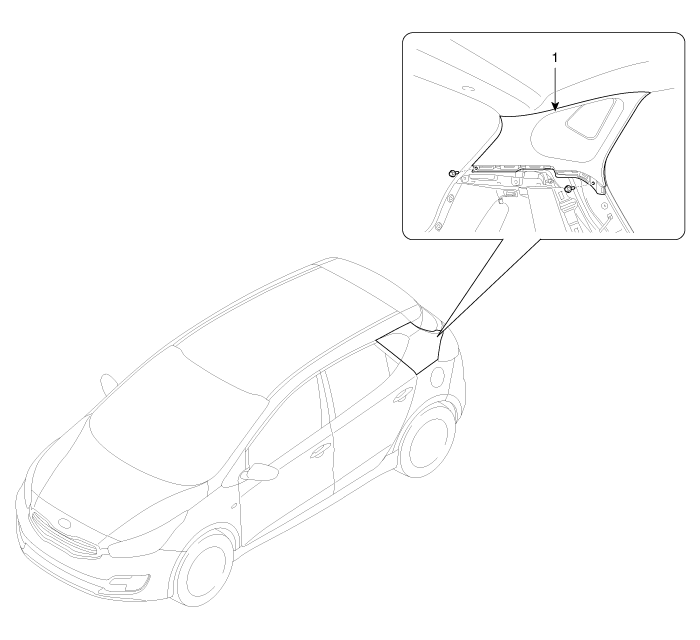 1