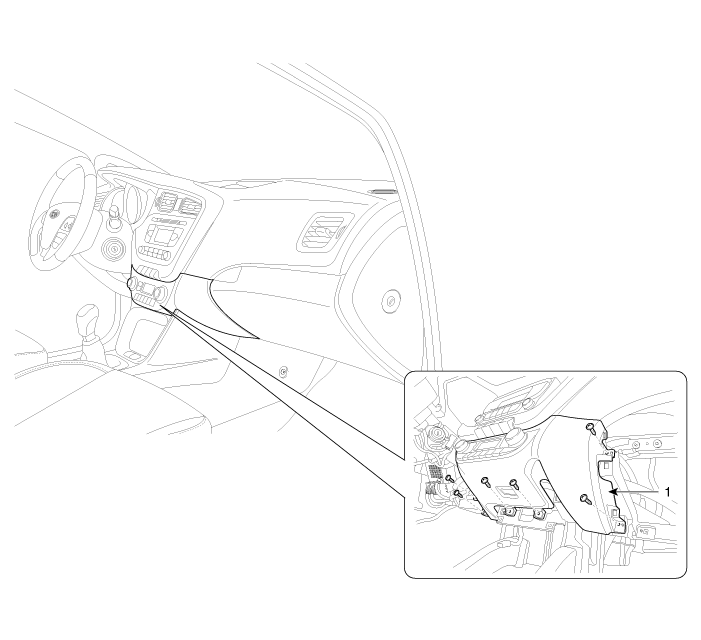 1