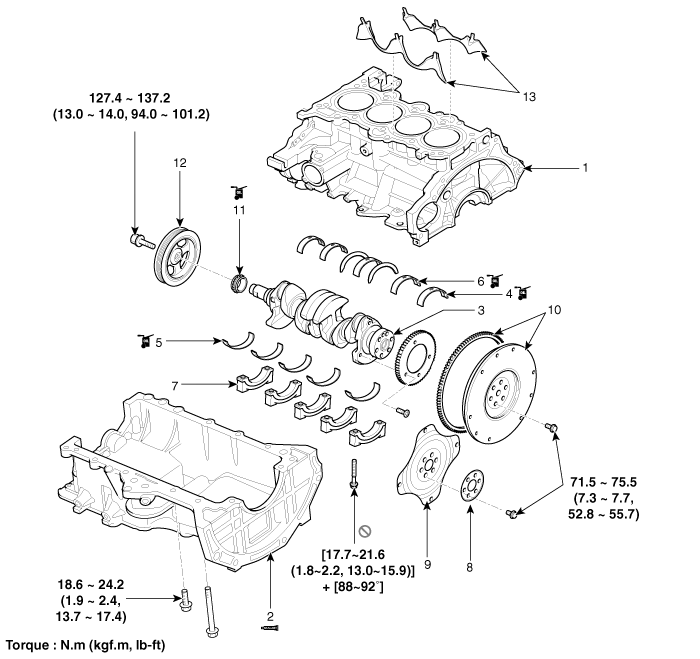 127.4 ~ 137.2
(13.0 ~ 14.0, 94.0 ~ 101.2)

13

12

1

11

6

4

3

10

5

7

71.5 ~ 75.5
(7.3 ~ 7.7,
52.8 ~ 55.7)

[17.7~21.6
(1.8~2.2, 13.0~15.9)]
+ [88~92°]

9

8

18.6 ~ 24.2
(1.9 ~ 2.4,
13.7 ~ 17.4)

2

Torque : N.m (kgf.m, lb-ft)