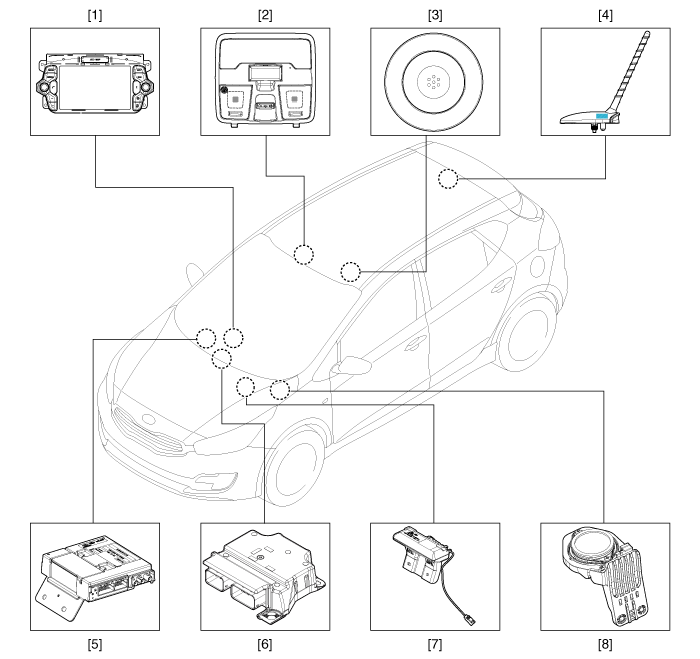 [1]
[2]
[3]
[4]
[5]
[6]
[7]
[8]