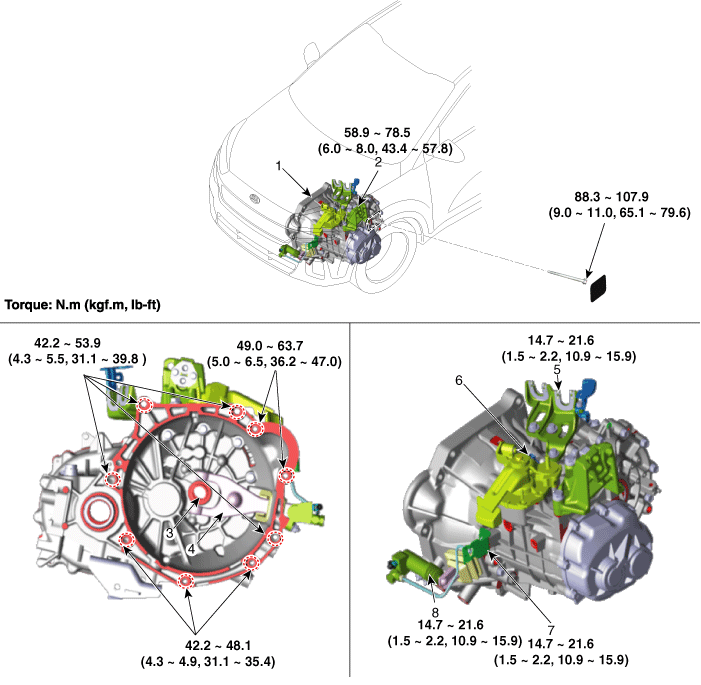 58.9 ~ 78.5
(6.0 ~ 8.0, 43.4 ~ 57.8)

1

2

88.3 ~ 107.9
(9.0 ~ 11.0, 65.1 ~ 79.6)

Torque: N.m (kgf.m, lb-ft)

42.2 ~ 53.9
(4.3 ~ 5.5, 31.1 ~ 39.8 )

49.0 ~ 63.7
(5.0 ~ 6.5, 36.2 ~ 47.0)

3

4

42.2 ~ 48.1
(4.3 ~ 4.9, 31.1 ~ 35.4)

14.7 ~ 21.6
(1.5 ~ 2.2, 10.9 ~ 15.9)

5

6

8
14.7 ~ 21.6
(1.5 ~ 2.2, 10.9 ~ 15.9)

7
14.7 ~ 21.6
(1.5 ~ 2.2, 10.9 ~ 15.9)